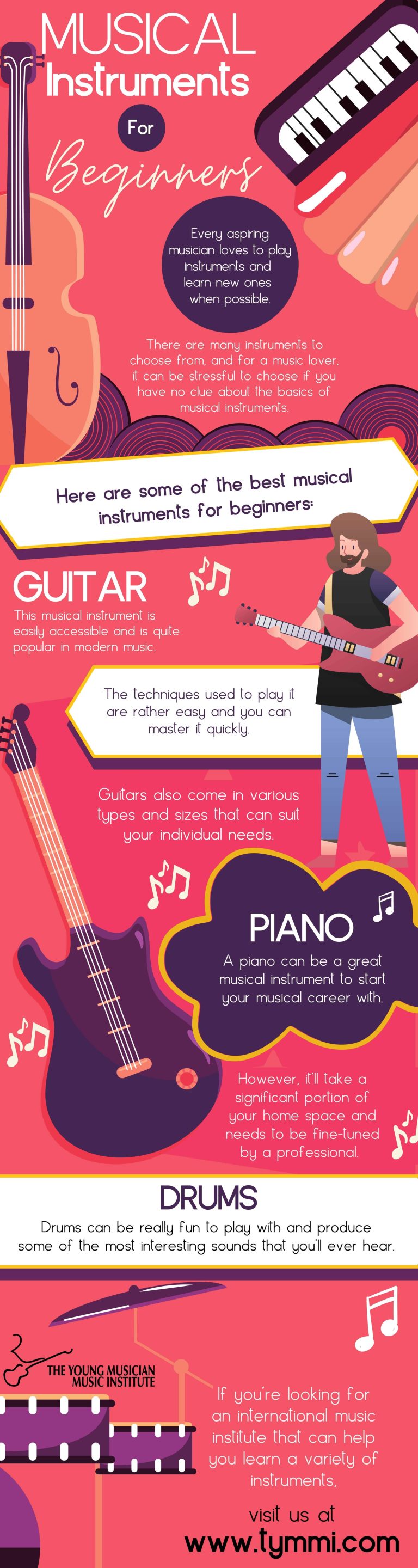 MUSICAL Instruments For Beginners

Every aspiring musician loves to play instruments and learn new ones when possible.

There are many instruments to choose from, and for a music lover, it can be stressful to choose if you have no clue about the basics of musical instruments.

Here are some of the best musical instruments for beginners:

GUITAR

This musical instrument is easily accessible and is quite popular in modern music.

The techniques used to play it are rather easy and you can master it quickly.

Guitars also come in various types and sizes that can suit your individual needs.

PIANO

A piano can be a great musical instrument to start your musical career with.

However, it'll take a significant portion of your home space and needs to be fine-tuned by a professional.

DRUMS

Drums can be really fun to play with and produce some of the most interesting sounds that you'll ever hear.

THE YOUNG MUSICIAN MUSIC INSTITUTE

If you're looking for an international music institute that can help you learn a variety of instruments,

visit us at

www.tymmi.com