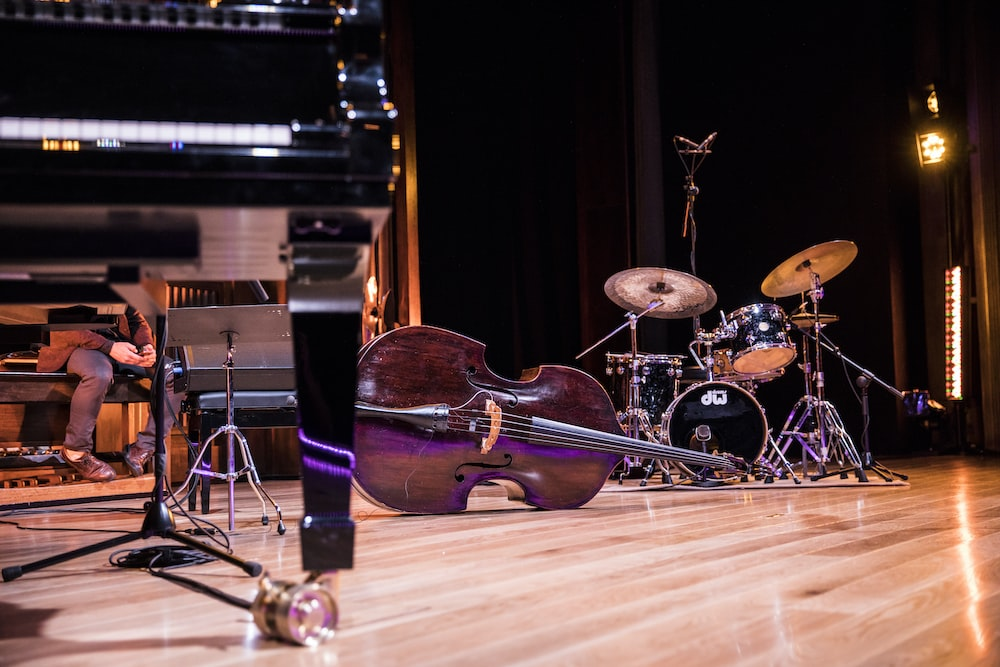 dw